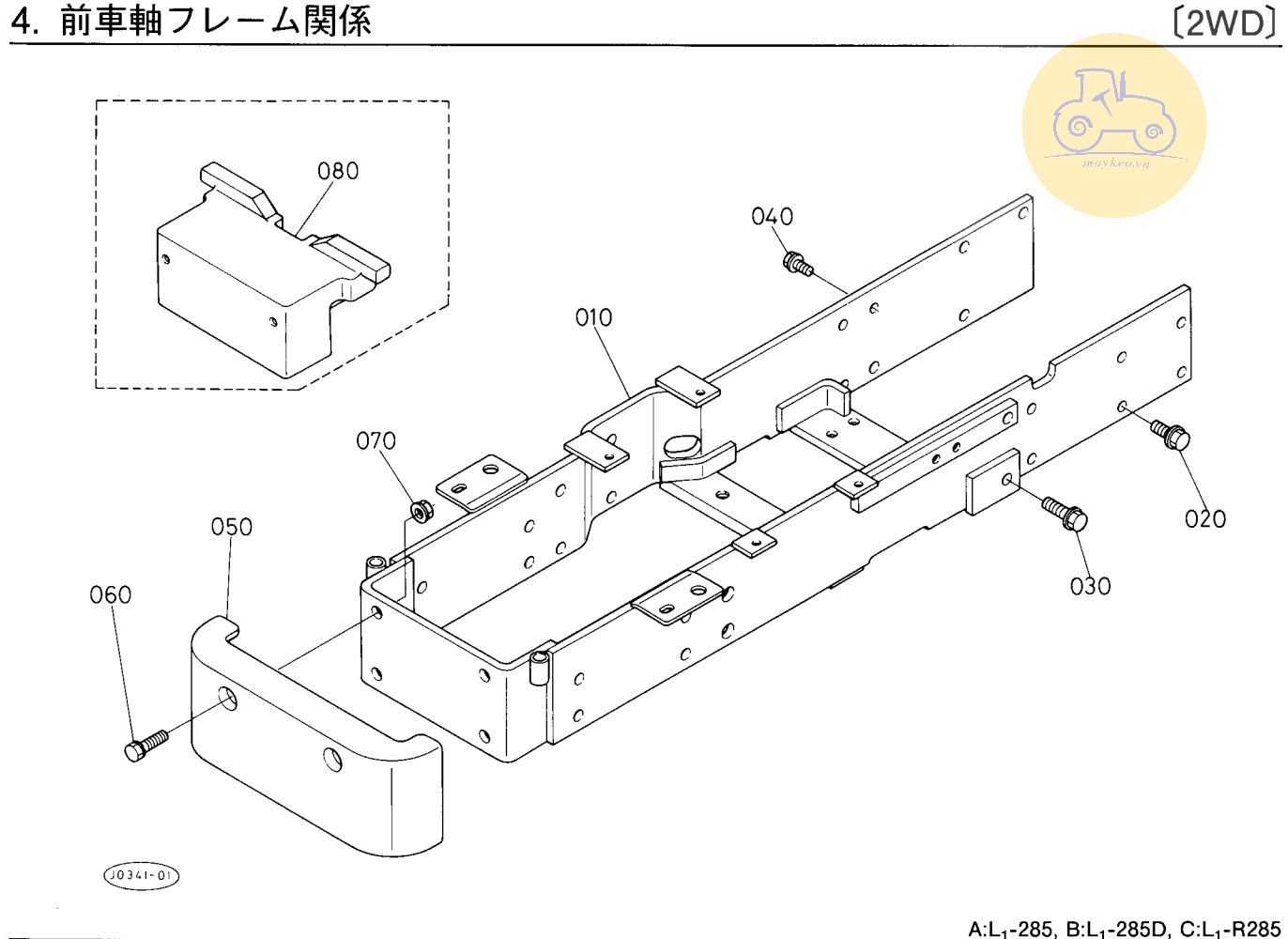 4. 前車軸フレーム関係

〔2WD〕

maykeo.vn

080

040

010

070

050

060

020

030

J0341-01

A:$L_1$-285, B:$L_1$-285D, C:$L_1$-R285